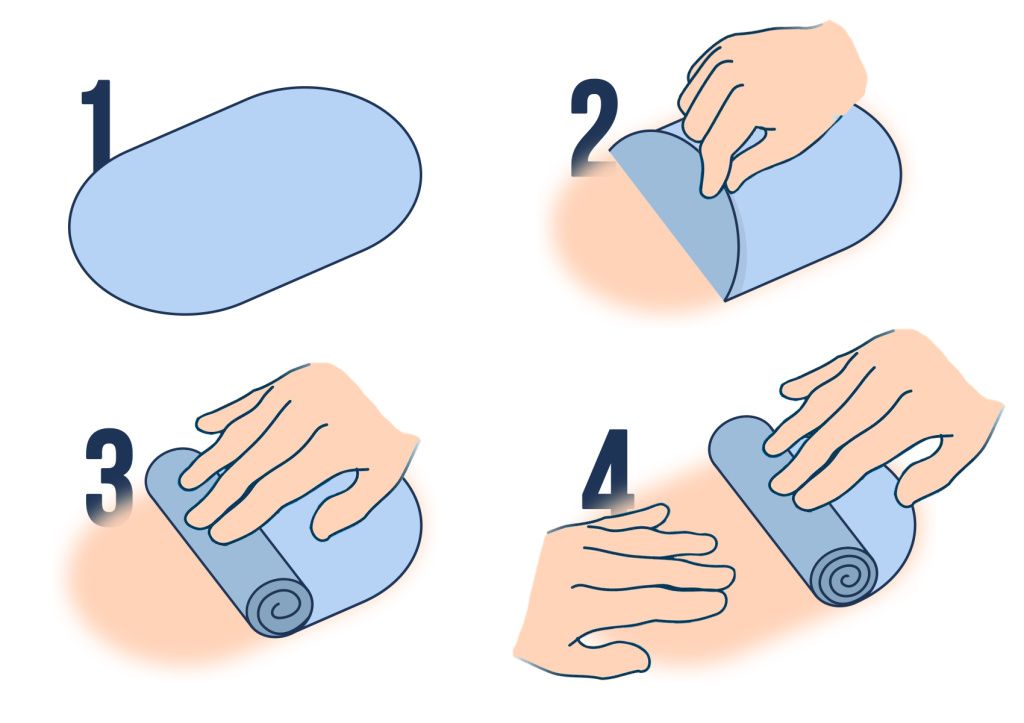 1

2

3

4